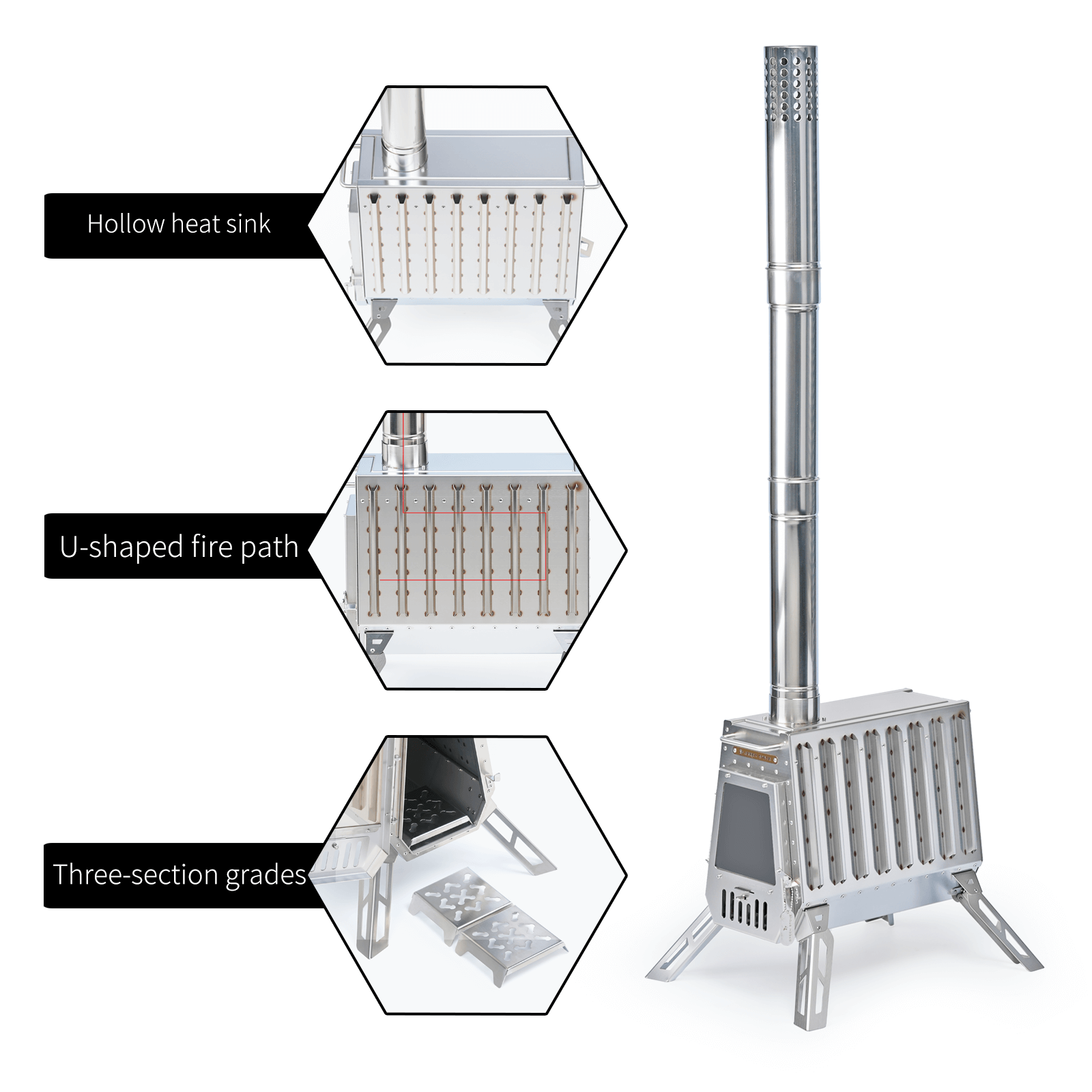 Hollow heat sink

U-shaped fire path

Three-section grades