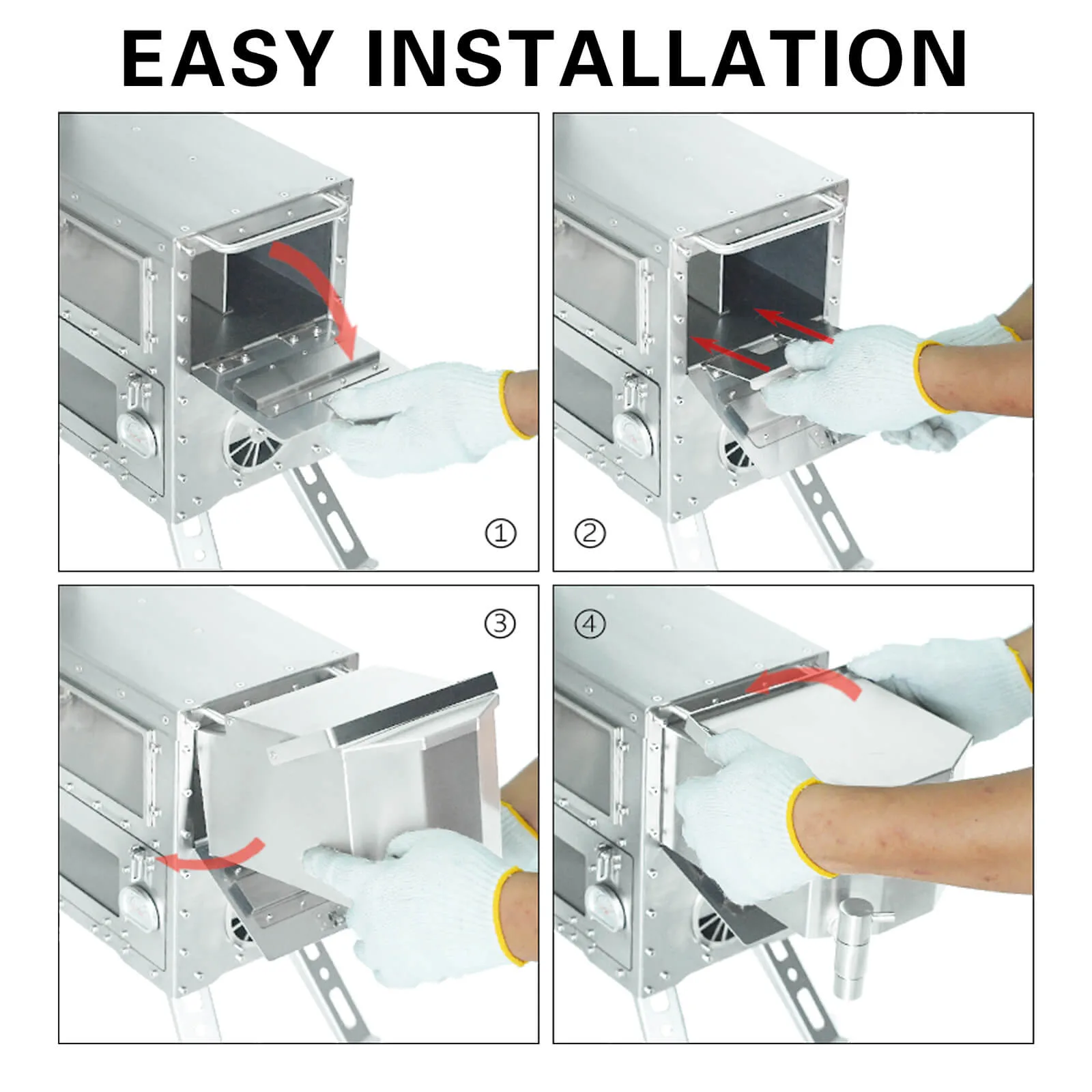 EASY INSTALLATION

①

②

③

④